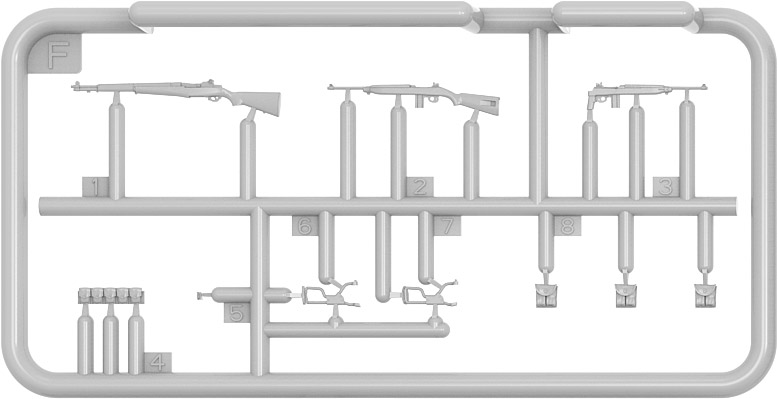 F
1
2
3
6
7
8
5
4