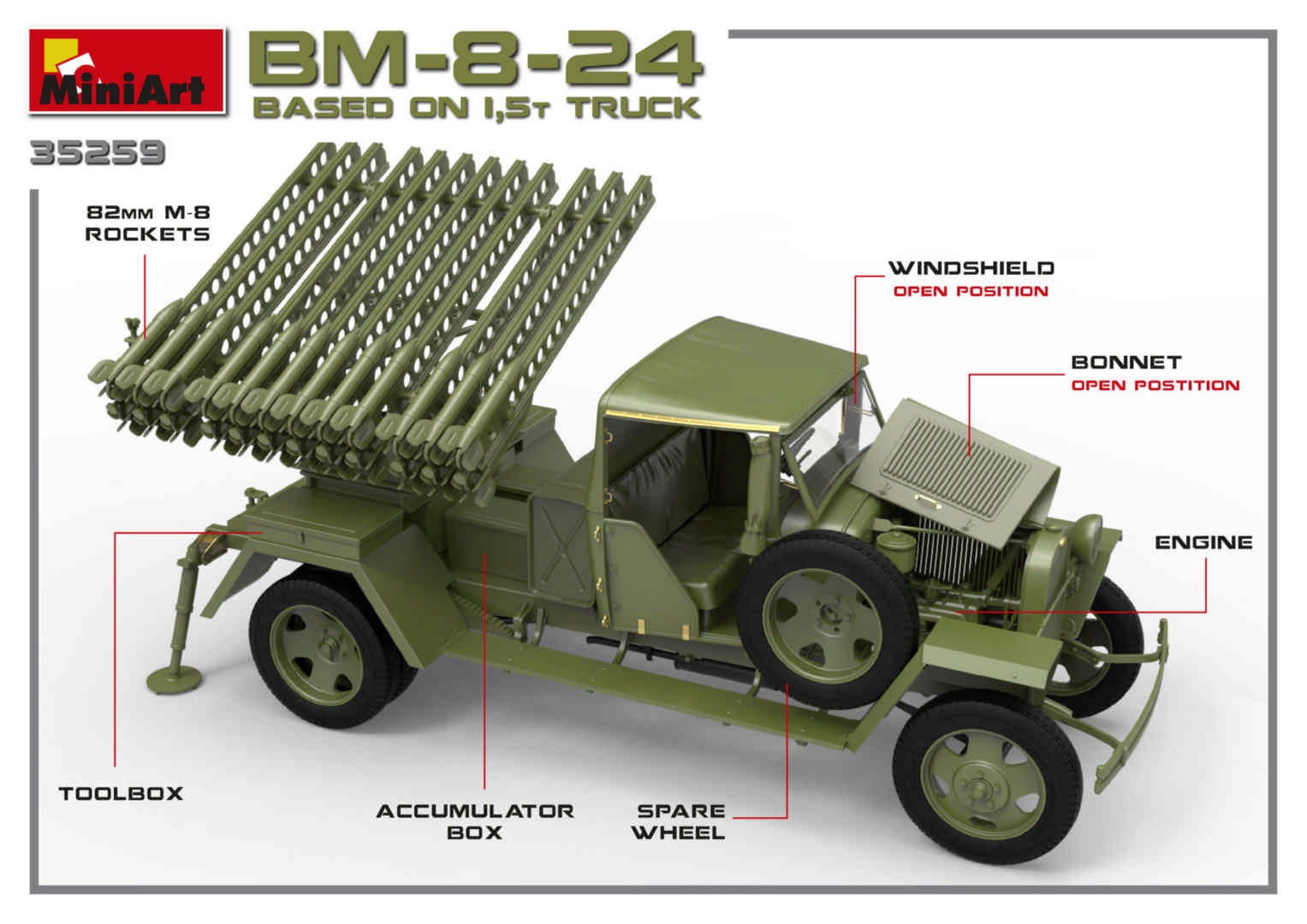 MiniArt

BM-8-24
BASED ON 1,5T TRUCK

35259

82MM M-8 ROCKETS

WINDSHIELD
OPEN POSITION

BONNET
OPEN POSTITION

ENGINE

TOOLBOX

ACCUMULATOR BOX

SPARE WHEEL