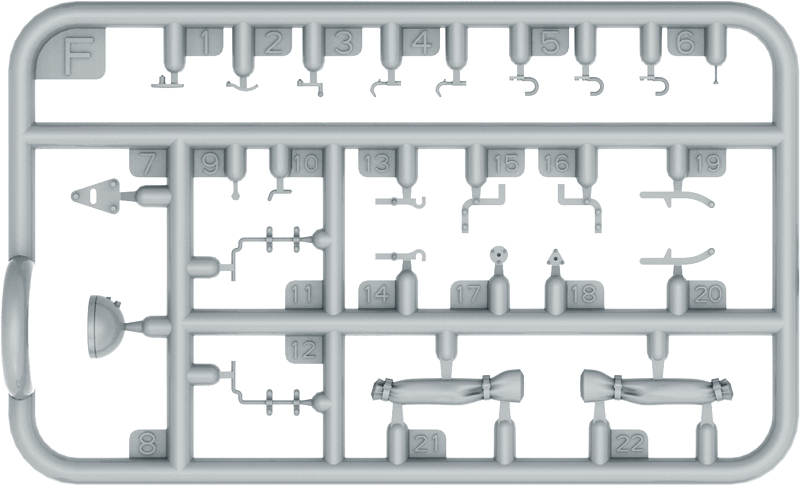 F
1 2 3 4 5 6
7 9 10 13 15 16 19
11 14 17 18 20
12
8 21 22