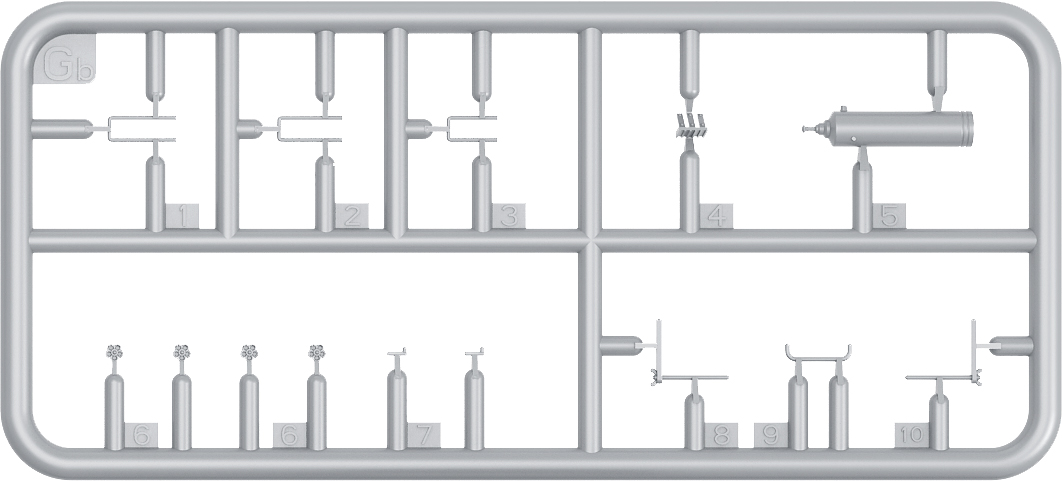 Gb

1

2

3

4

5

6

6

7

8

9

10