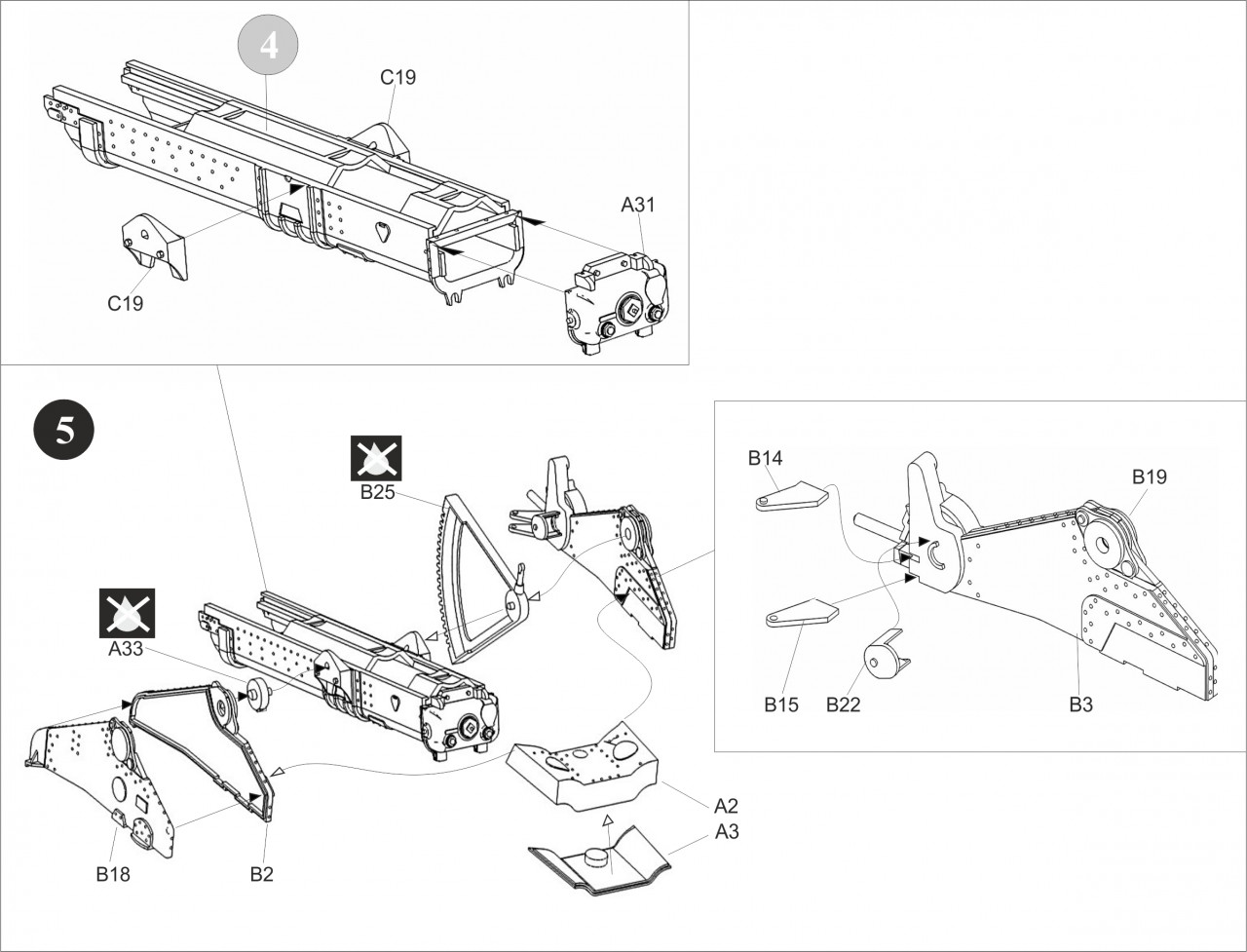 4
C19
A31
C19

5
B25
A33
B18
B2
A2
A3
B14
B19
B15
B22
B3